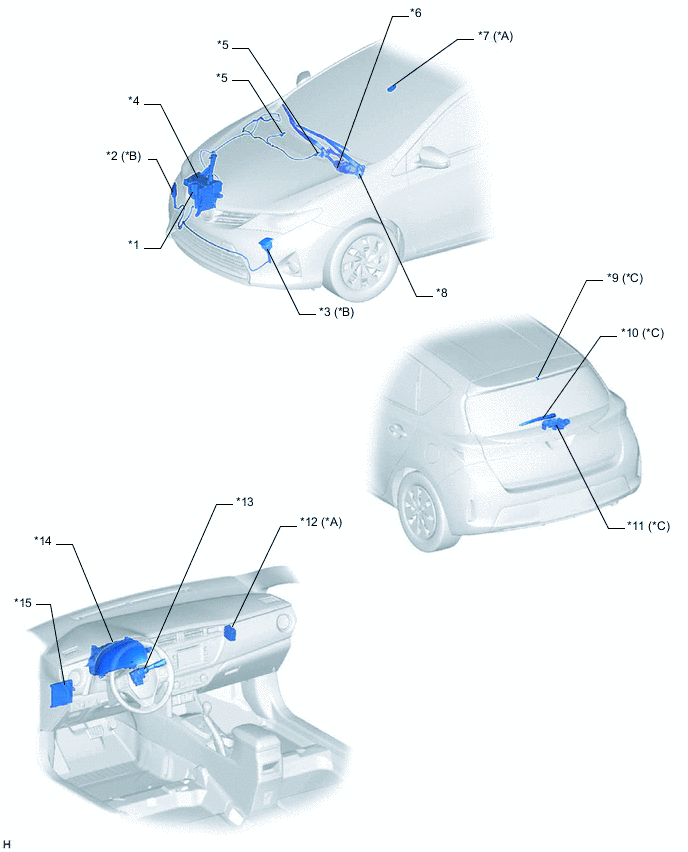 *6
*7 (*A)
*5
*5
*4
*2 (*B)
*1
*3 (*B)
*8
*9 (*C)
*10 (*C)
*11 (*C)
*13
*12 (*A)
*14
*15
H