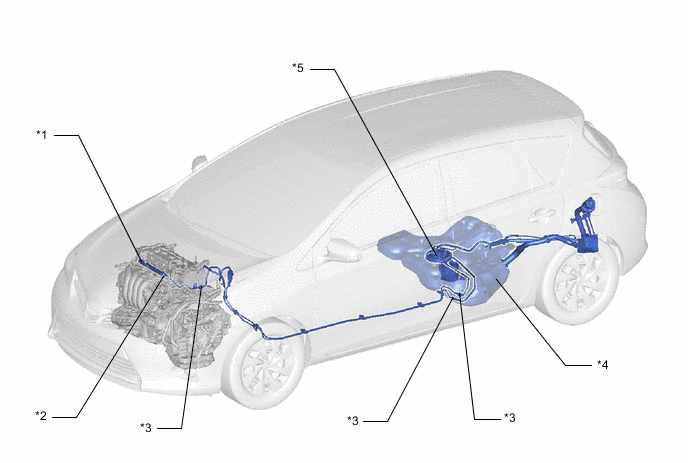 *5

*1

*4

*2

*3

*3

*3