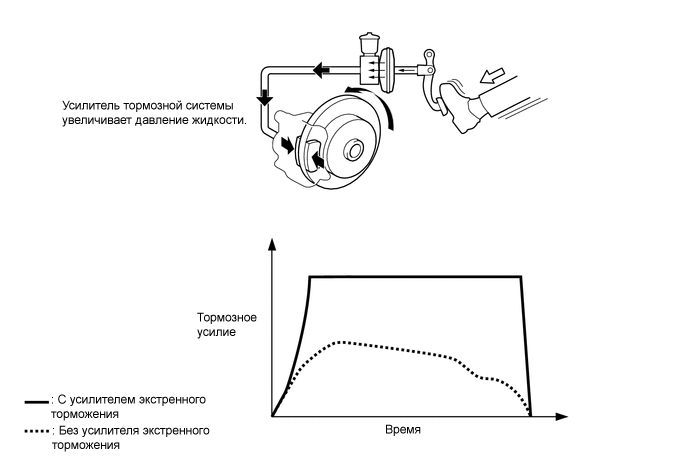 Усилитель тормозной системы увеличивает давление жидкости.

Тормозное усилие

Время

: С усилителем экстренного торможения

: Без усилителя экстренного торможения