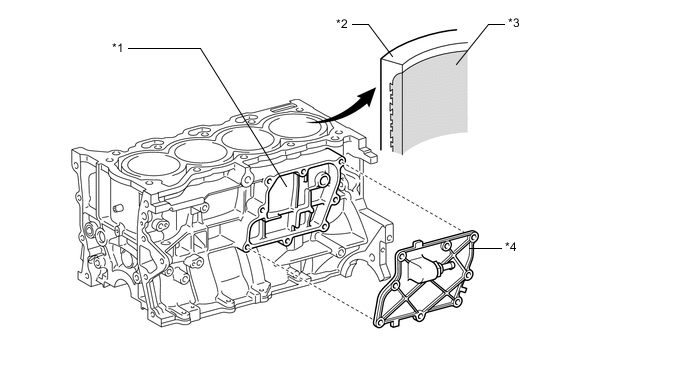 *1

*2

*3

*4