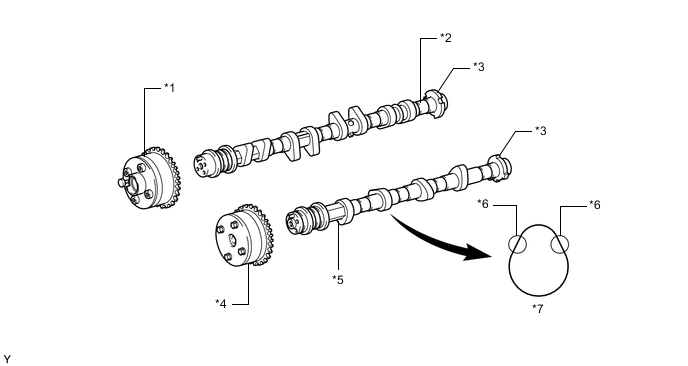 *2
*3
*1
*3
*6
*6
*5
*4
*7
Y