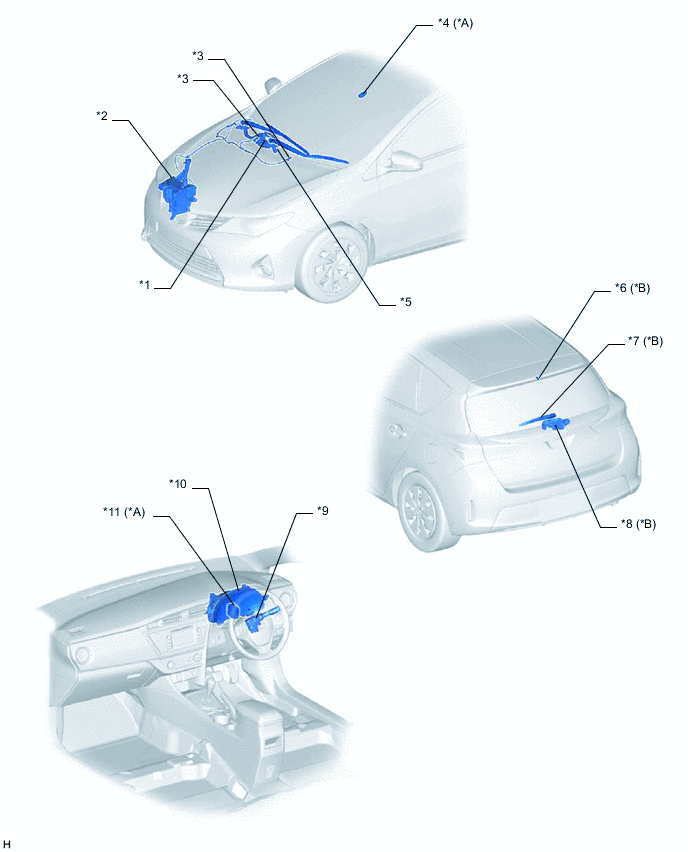 *4 (*A)
*3
*3
*2
*1
*5
*6 (*B)
*7 (*B)
*8 (*B)
*10
*11 (*A)
*9
H