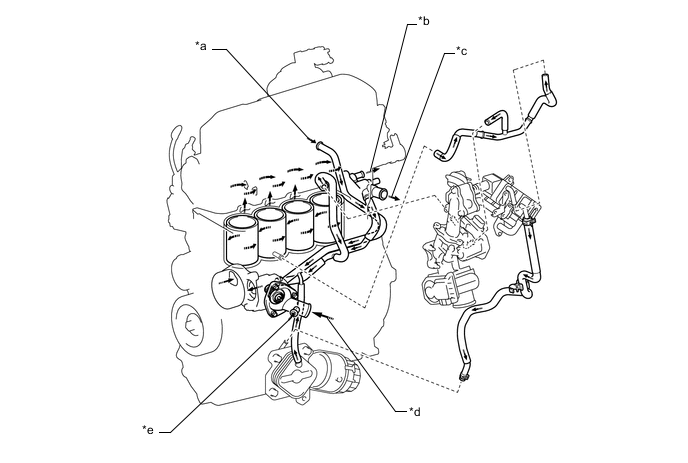 *a

*b

*c

*d

*e