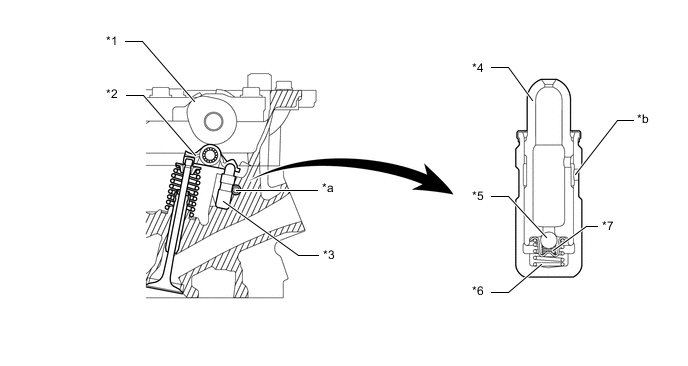 *1
*2
*a
*3
*4
*b
*5
*7
*6