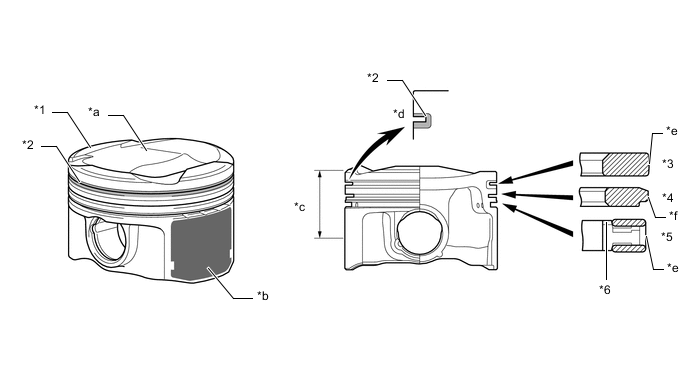 *1
*a
*2
*b
*2
*d
*c
*e
*3
*4
*f
*5
*e
*6