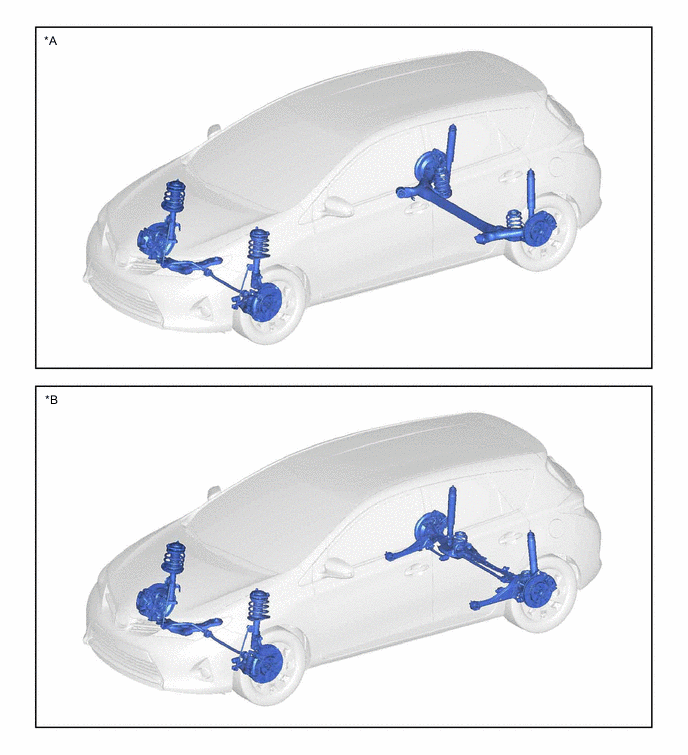 *A

*B