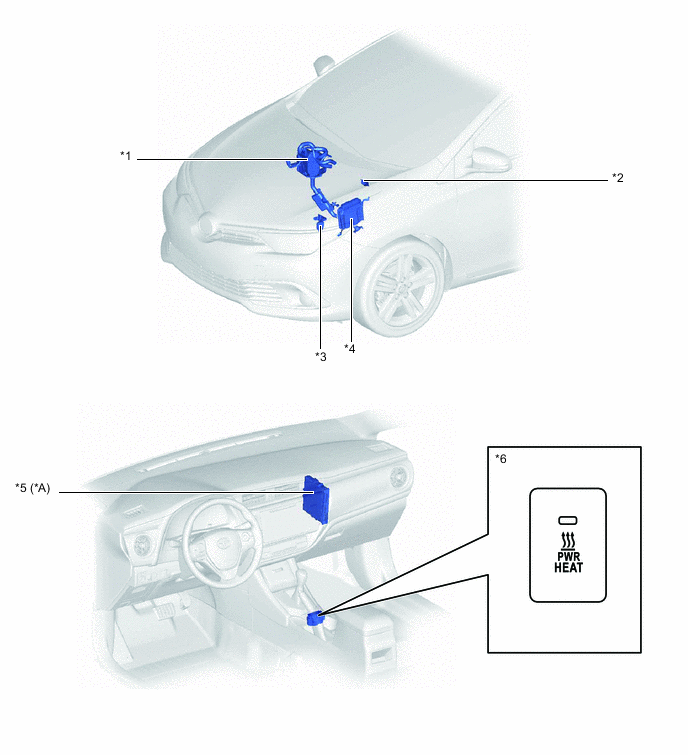 *1
*2
*3
*4
*5 (*A)
*6
PWR
HEAT