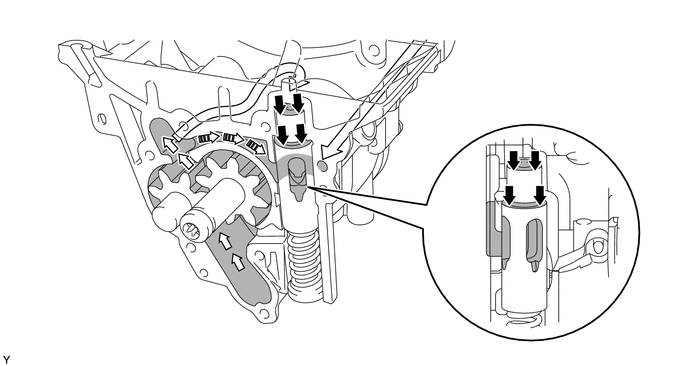 Y