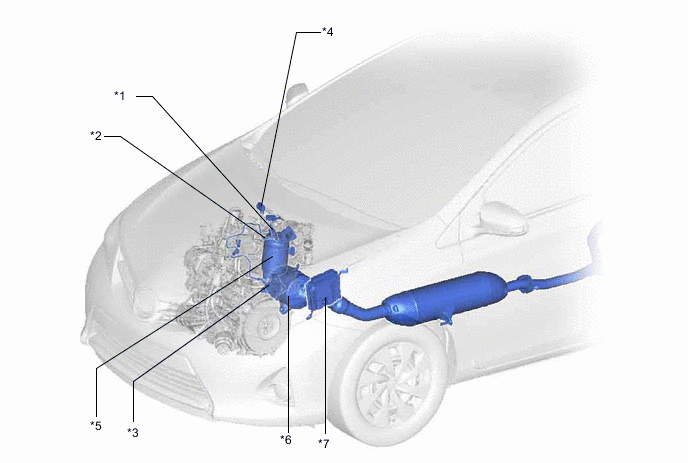 *4
*1
*2
*5
*3
*6
*7