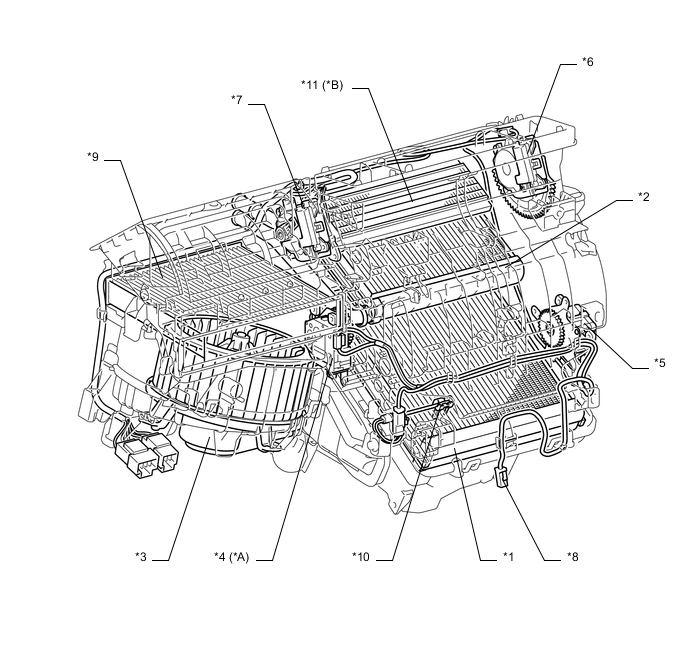 *6
*11 (*B)
*7
*9
*2
*5
*3
*4 (*A)
*10
*1
*8