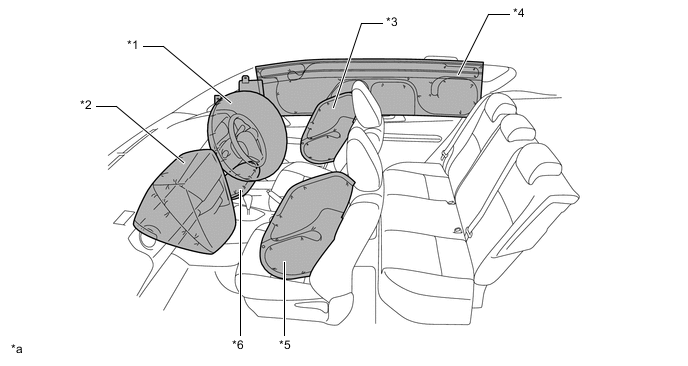 *1
*2
*3
*4
*6
*5
*a