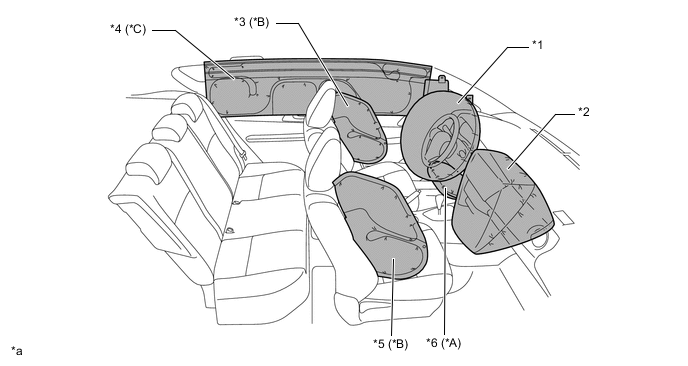 *4 (*C)
*3 (*B)
*1
*2
*5 (*B)
*6 (*A)
*a