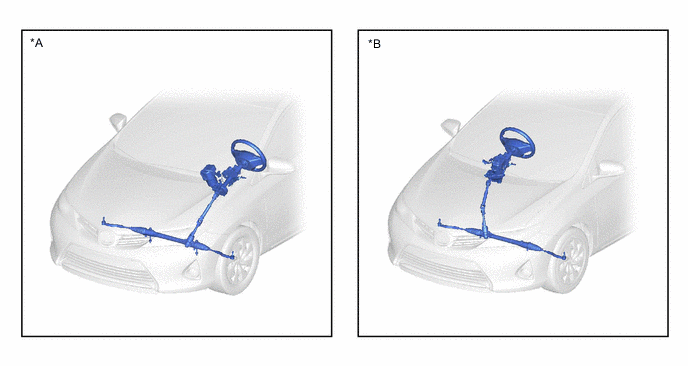 *A

*B