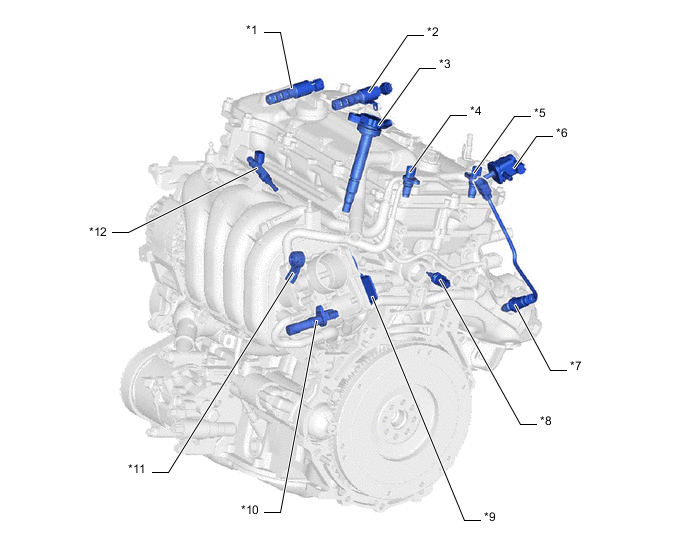 *1
*2
*3
*4
*5
*6
*12
*7
*8
*11
*10
*9