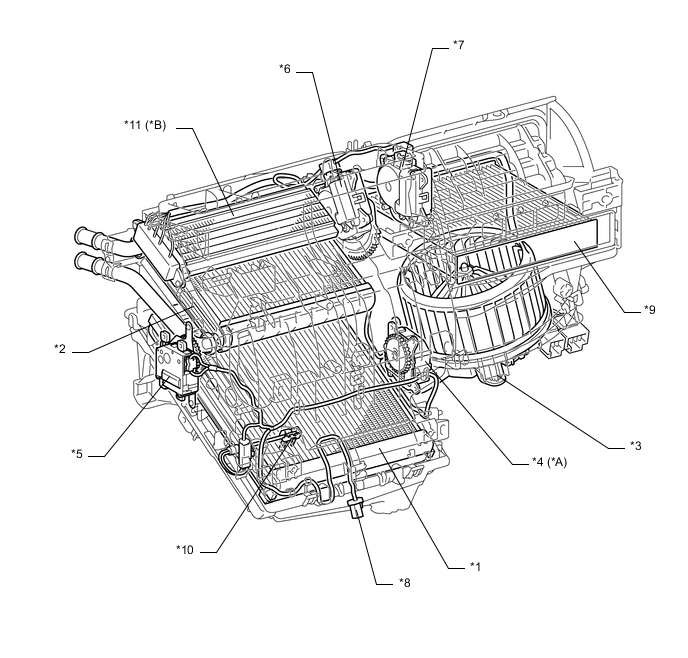 *7

*6

*11 (*B)

*9

*2

*3

*5

*4 (*A)

*10

*1

*8