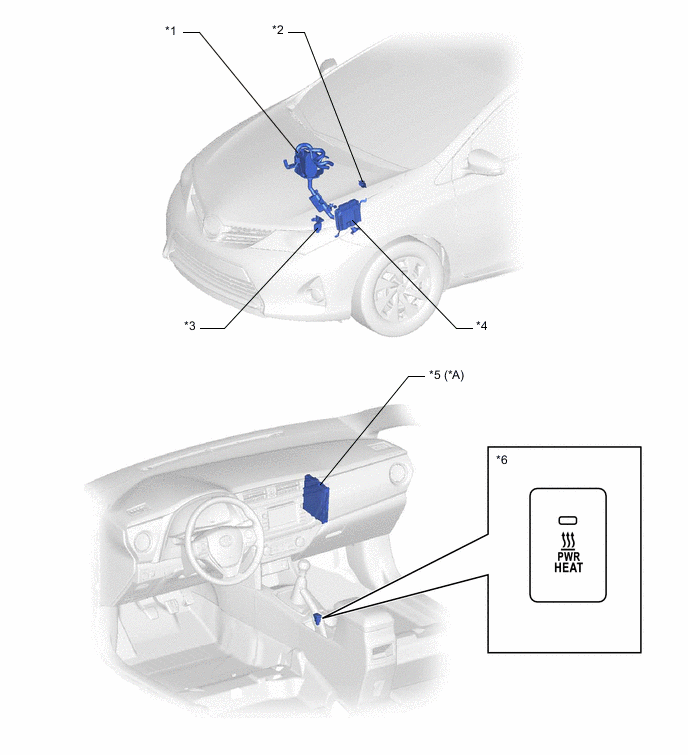 *1

*2

*3

*4

*5 (*A)

*6

PWR
HEAT