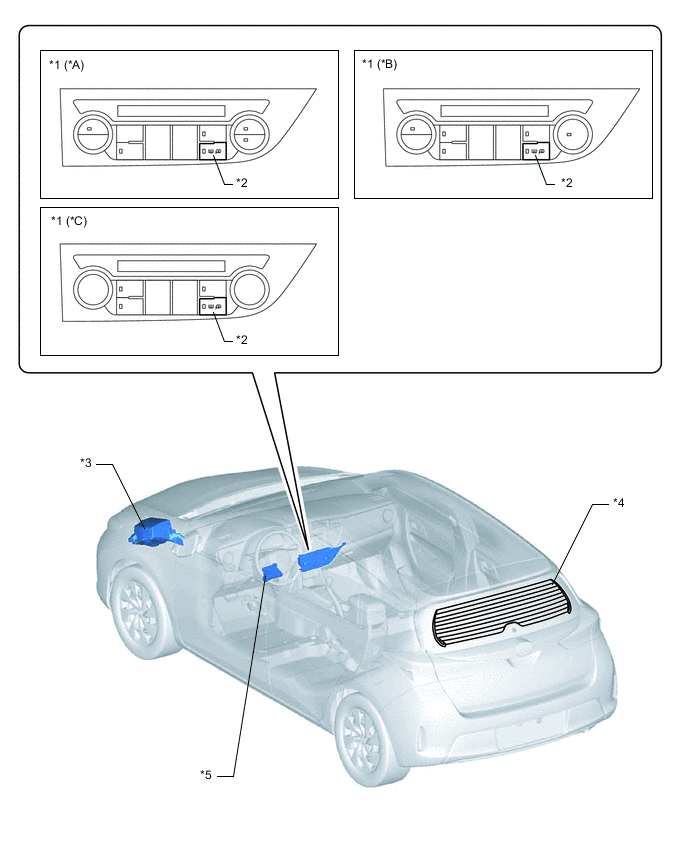 *1 (*A)

*2

*1 (*B)

*2

*1 (*C)

*2

*3

*4

*5