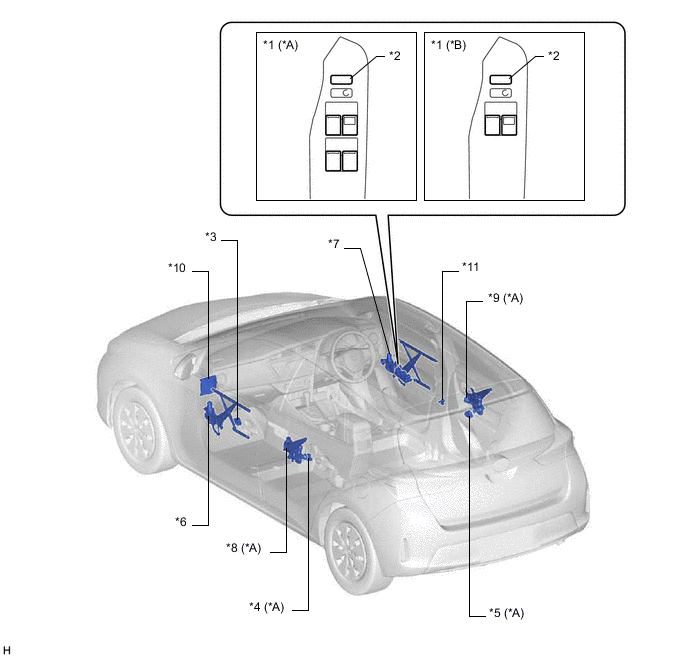 *1 (*A)
*2
*1 (*B)
*2
*3
*10
*7
*11
*9 (*A)
*6
*8 (*A)
*4 (*A)
*5 (*A)
H