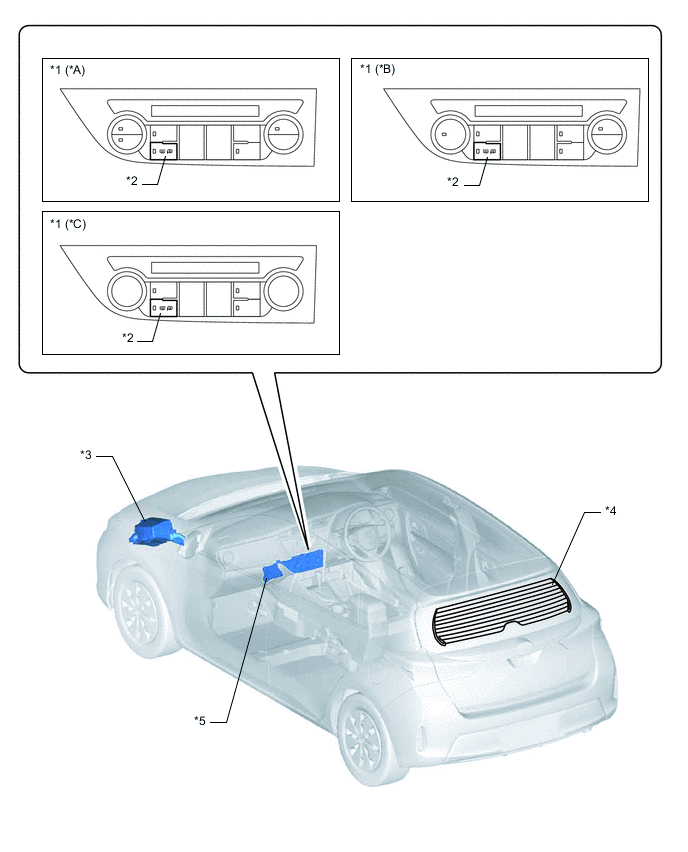 *1 (*A)

*2

*1 (*B)

*2

*1 (*C)

*2

*3

*4

*5