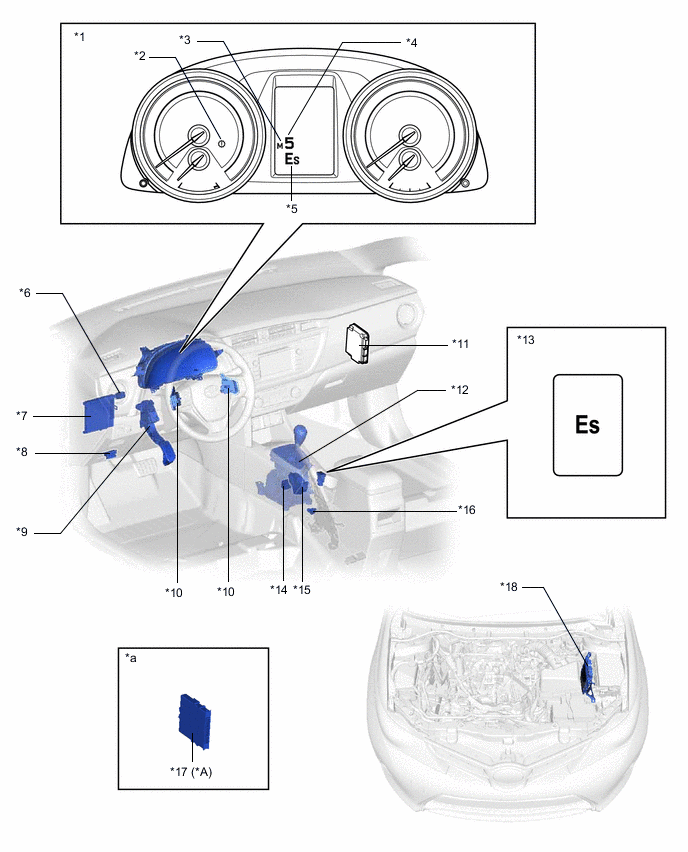 *1

*2

*3

*4

M 5

Es

*5

*6

*7

*8

*9

*10

*10

*11

*12

*13

Es

*14

*15

*16

*18

*a

*17 (*A)