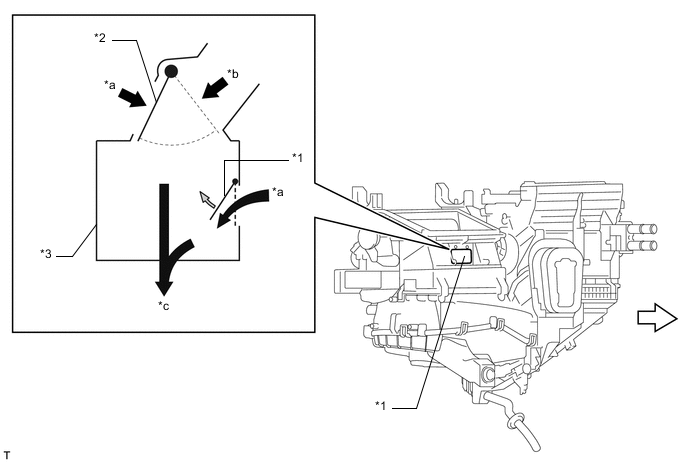 *2
*a
*b
*1
*a
*3
*c
*1
T