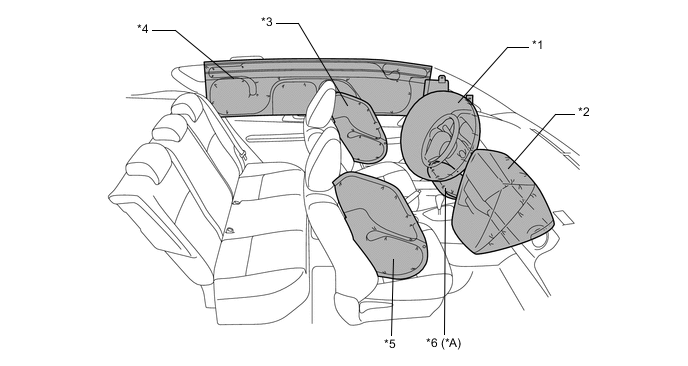 *4
*3
*1
*2
*5
*6 (*A)