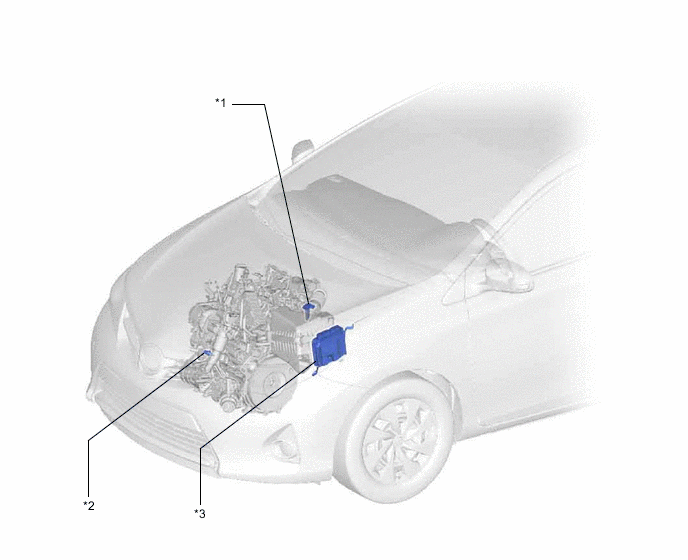 *1

*2

*3