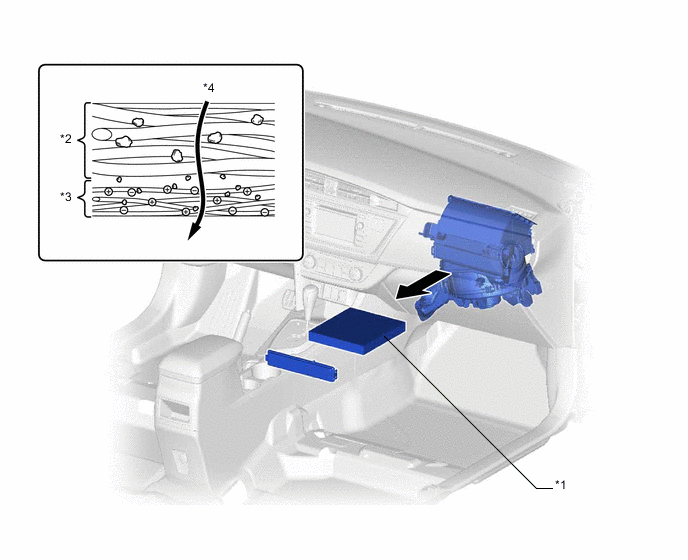 *4
*2
*3
*1