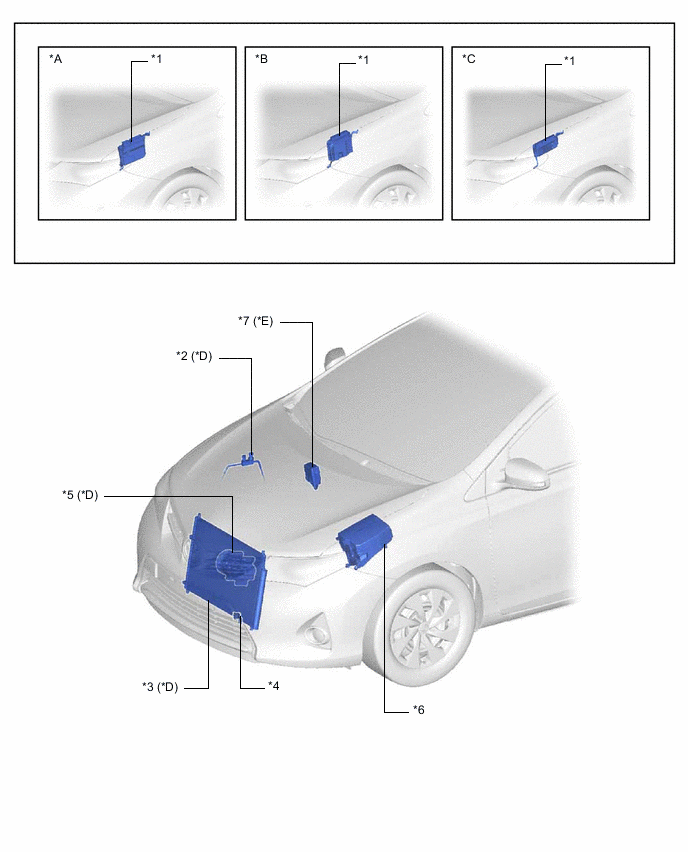 *A
*1

*B
*1

*C
*1

*7 (*E)

*2 (*D)

*5 (*D)

*3 (*D)

*4

*6