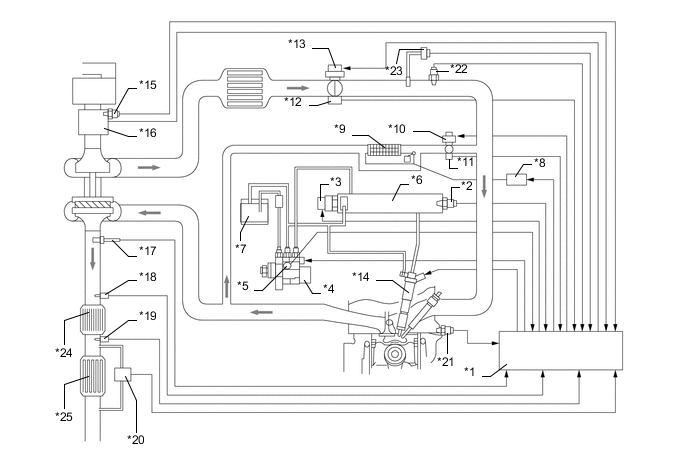 *13
*23
*22
*15
*12
*16
*9
*10
*11
*8
*3
*6
*2
*7
*17
*5
*4
*14
*18
*19
*24
*21
*1
*25
*20