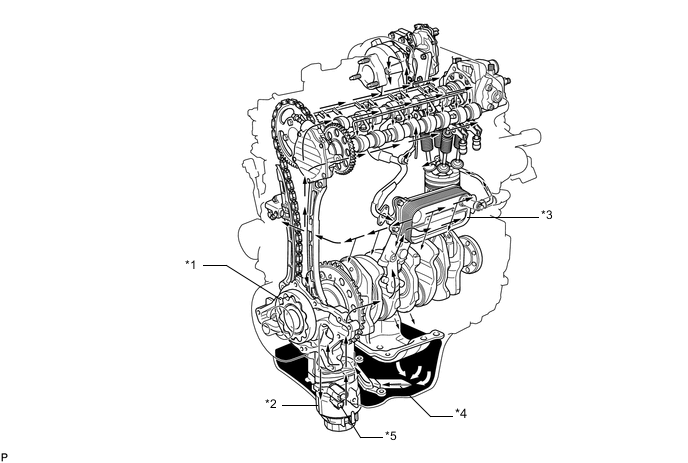 *3

*1

*2

*4

*5

P