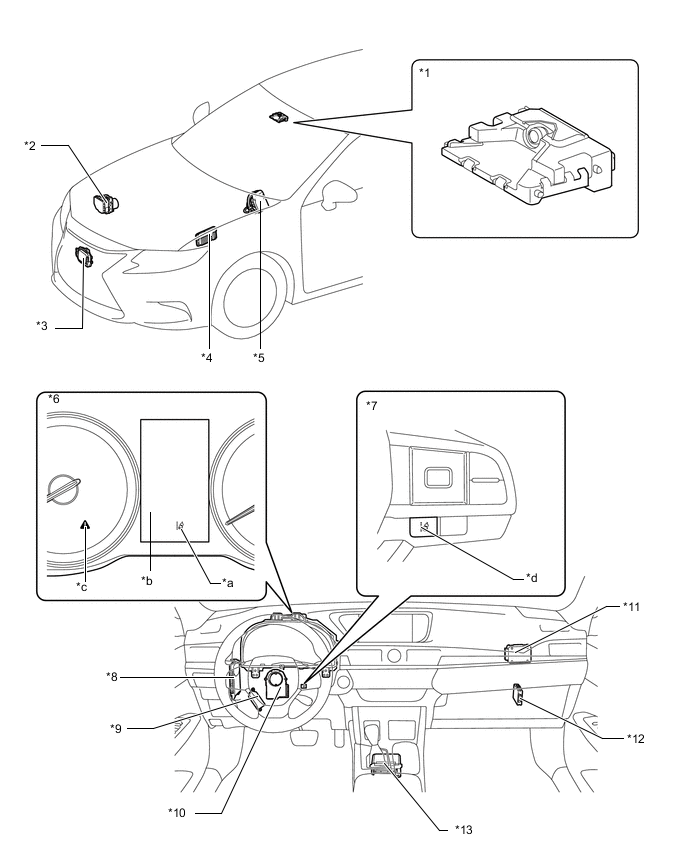 *1

*2

*3

*4

*5

*6

*c

*b

*a

*7

*d

*8

*9

*10

*11

*12

*13