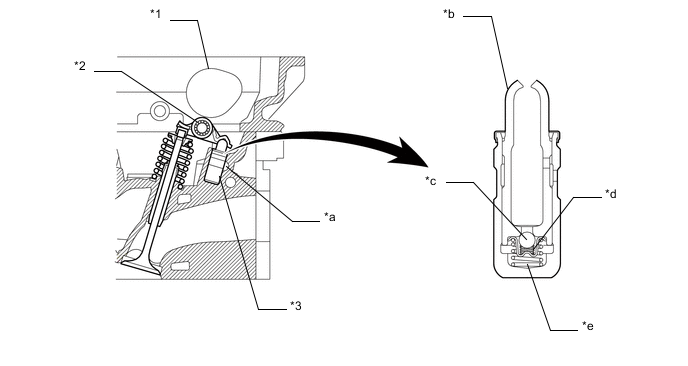 *1

*2

*a

*3

*b

*c

*d

*e