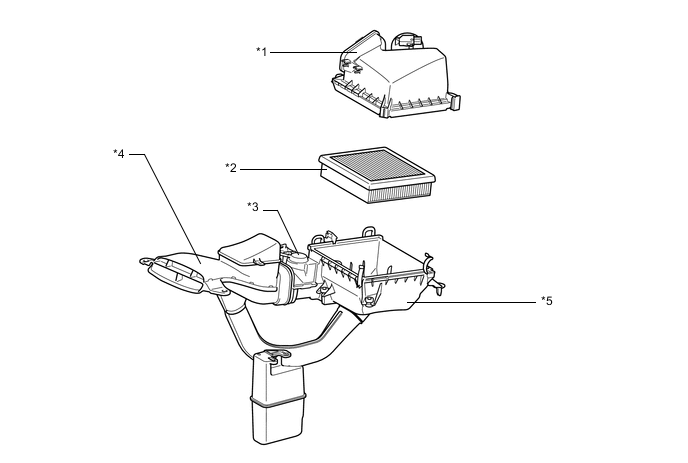 *1

*4

*2

*3

*5