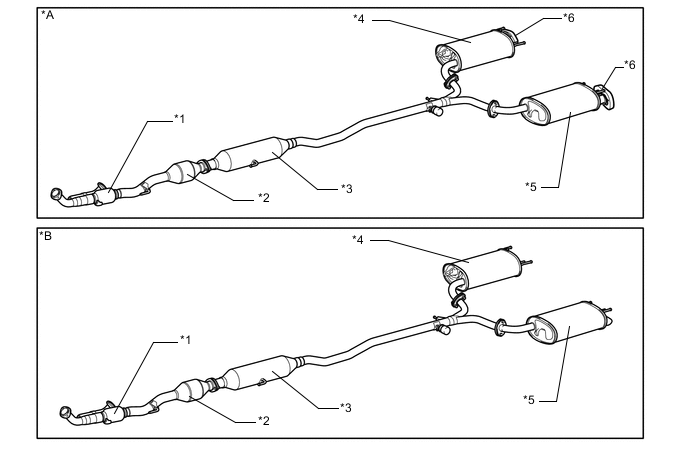 *A
*4
*6
*6
*1
*3
*2
*5

*B
*4
*1
*3
*2
*5