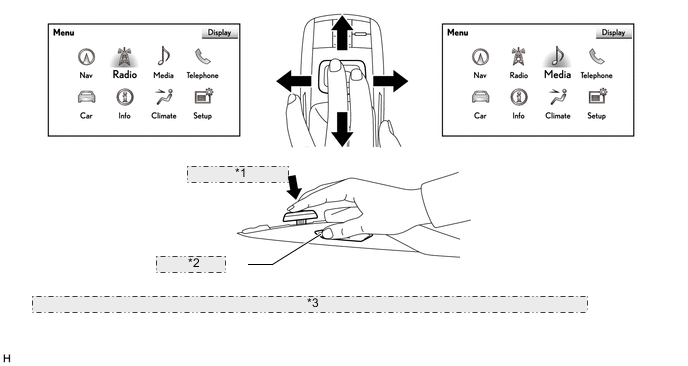 Menu
Display
Nav
Radio
Media
Telephone
Car
Info
Climate
Setup

Menu
Display
Nav
Radio
Media
Telephone
Car
Info
Climate
Setup

*1

*2

*3

H