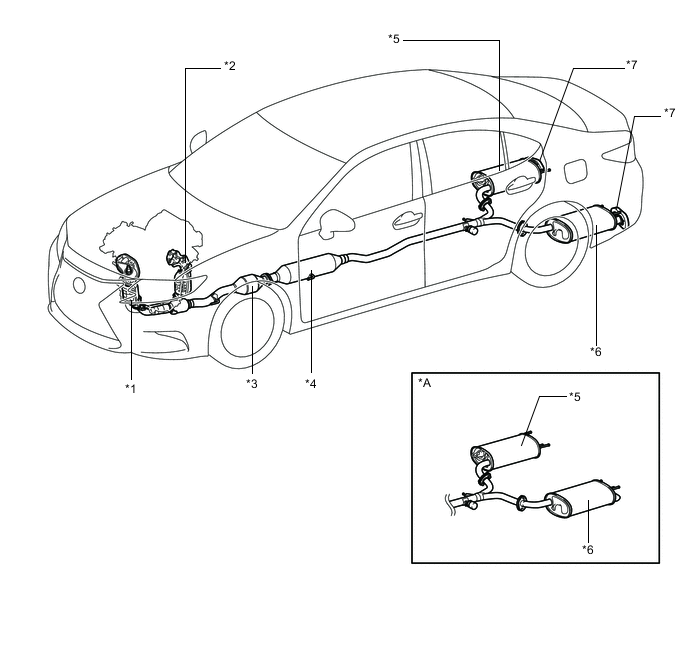 *5
*2
*7
*7
*6
*1
*3
*4
*A
*5
*6