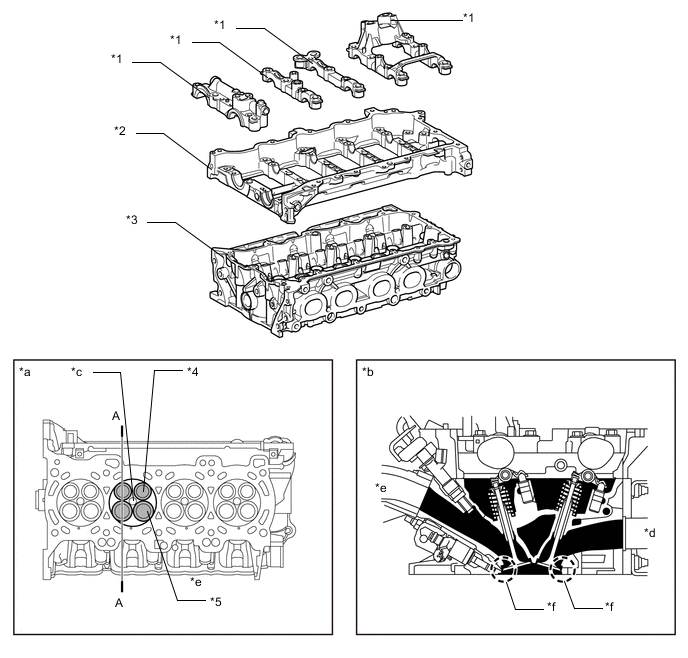 *1

*1

*1

*1

*2

*3

*a

*c

*4

A

A

*e

*5

*b

*e

*d

*f

*f