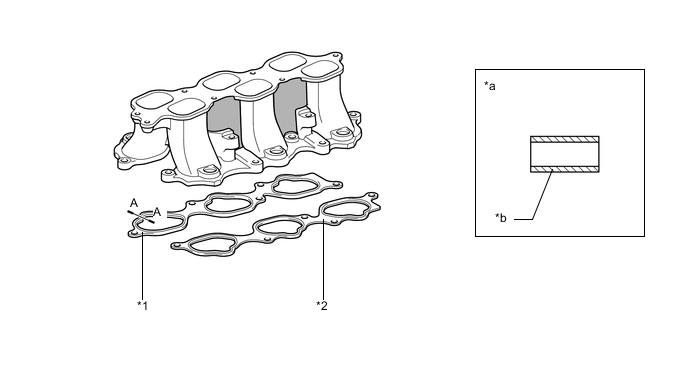 A
A
*1
*2
*a
*b