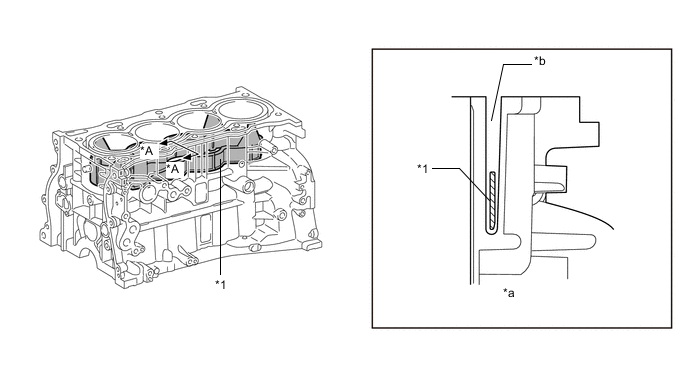 *A

*A

*1

*b

*1

*a