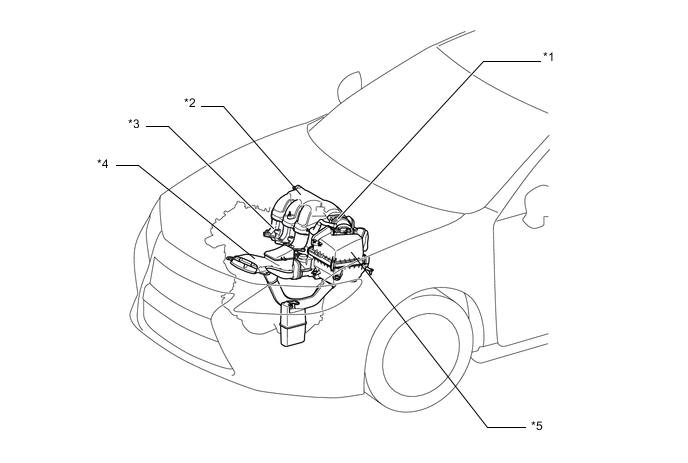 *1

*2

*3

*4

*5