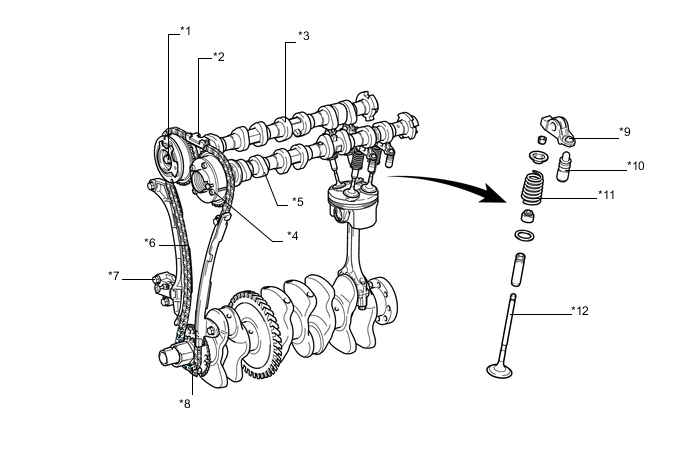 *1
*2
*3
*4
*5
*6
*7
*8
*9
*10
*11
*12