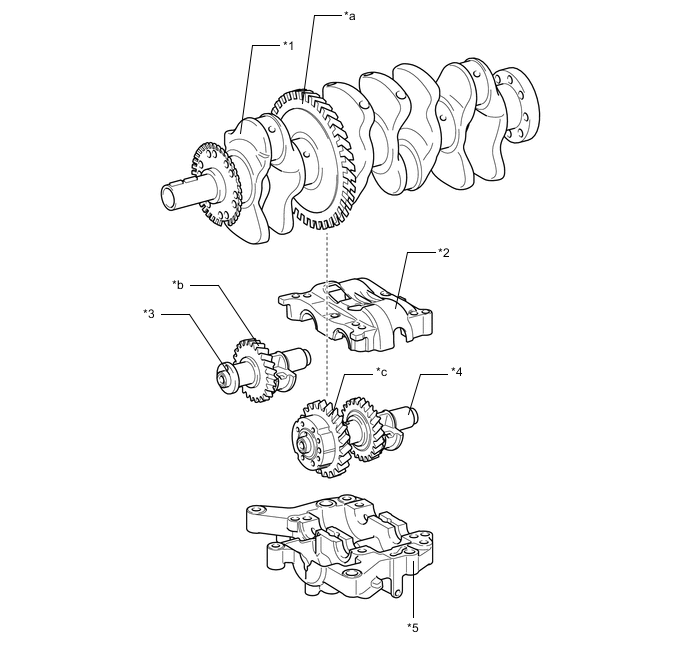 *a
*1
*2
*b
*3
*c
*4
*5