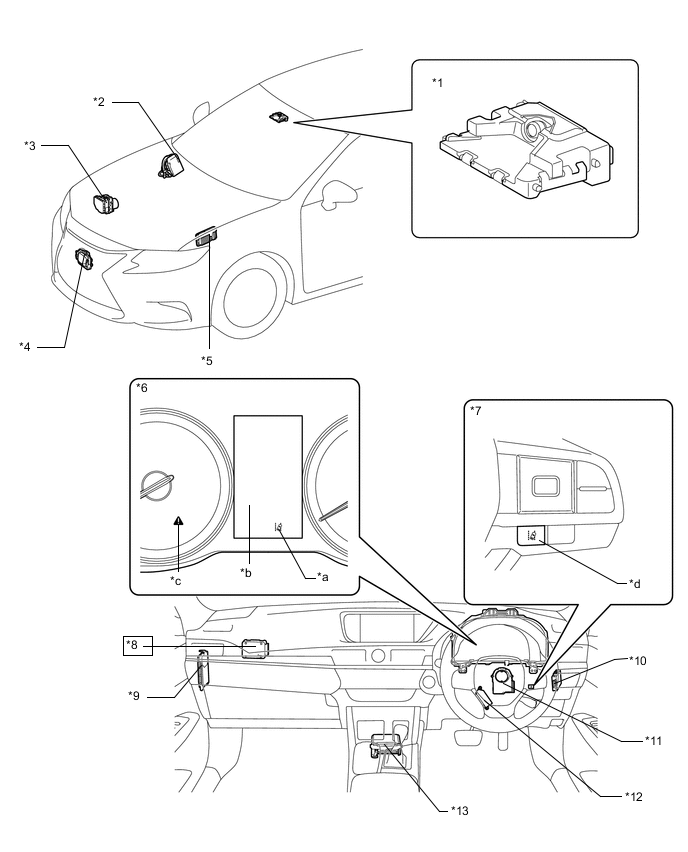 *1

*2

*3

*4

*5

*6

*c

*b

*a

*7

*d

*8

*9

*10

*11

*12

*13