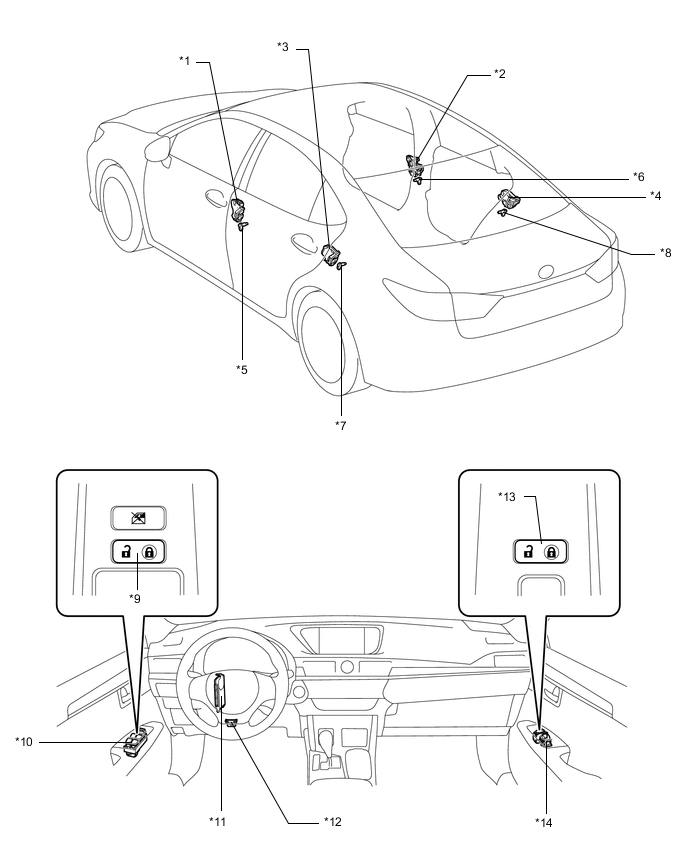 *1
*3
*2
*6
*4
*8
*5
*7
*13
*9
*10
*11
*12
*14