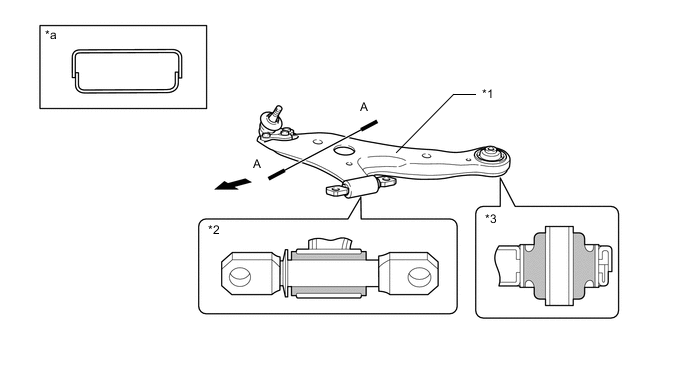 *a

*1

A

A

*2

*3