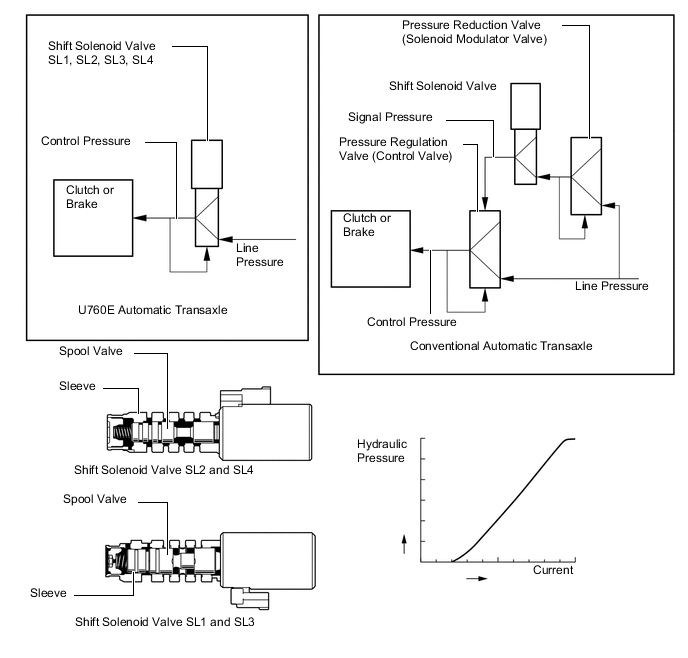 Shift Solenoid Valve
SL1, SL2, SL3, SL4

Control Pressure

Clutch or
Brake

Line
Pressure

U760E Automatic Transaxle

Pressure Reduction Valve
(Solenoid Modulator Valve)

Shift Solenoid Valve

Signal Pressure

Pressure Regulation
Valve (Control Valve)

Clutch or
Brake

Line Pressure

Control Pressure

Conventional Automatic Transaxle

Spool Valve

Sleeve

Shift Solenoid Valve SL2 and SL4

Spool Valve

Sleeve

Shift Solenoid Valve SL1 and SL3

Hydraulic
Pressure

Current