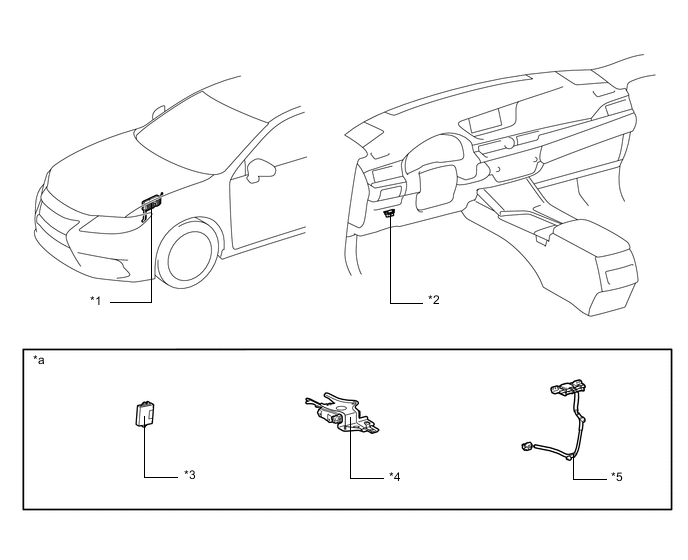 *1

*2

*a

*3

*4

*5