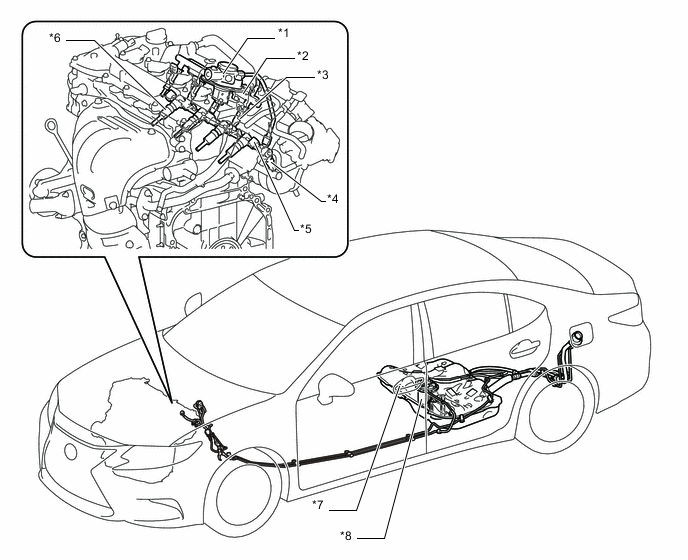 *6
*1
*2
*3
*4
*5
*7
*8