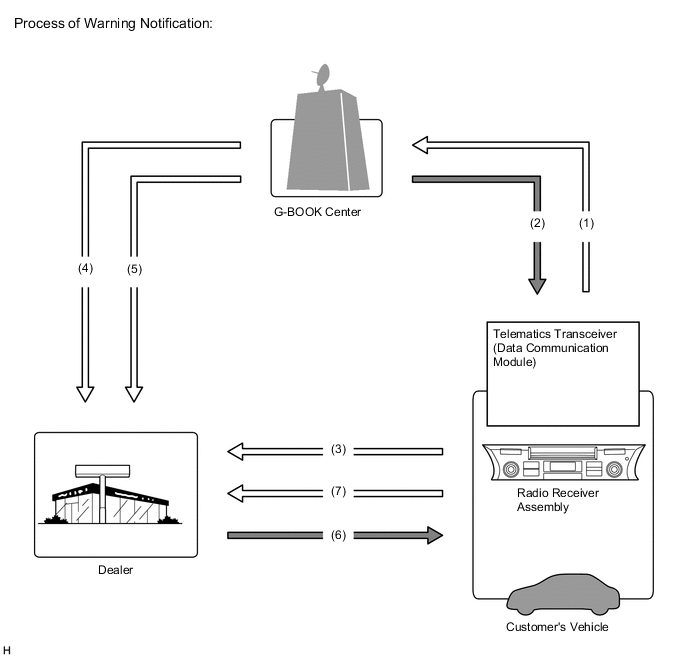 Process of Warning Notification:

G-BOOK Center

(2)

(1)

(4)

(5)

Telematics Transceiver (Data Communication Module)

(3)

(7)

(6)

Radio Receiver Assembly

Dealer

Customer's Vehicle

H